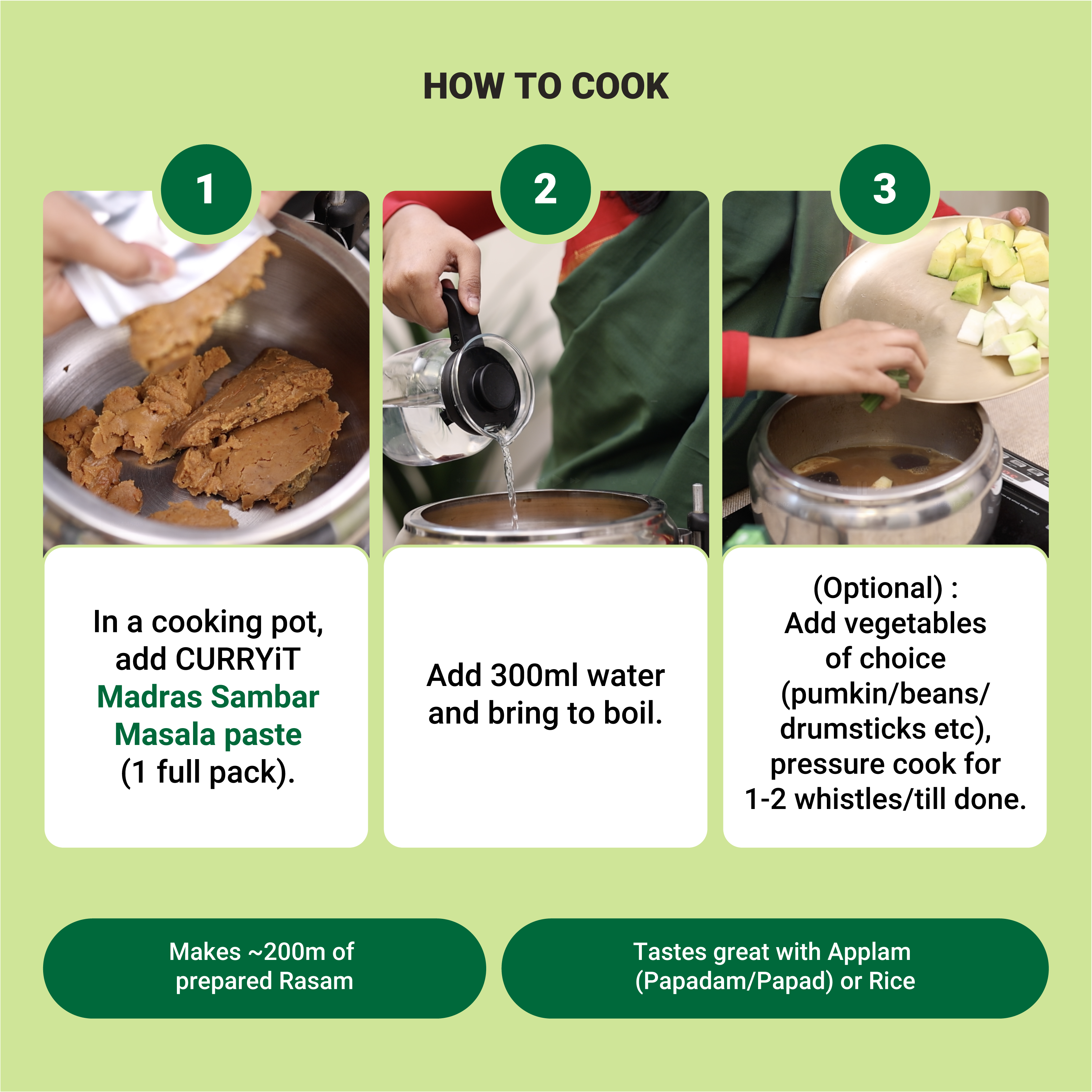 HOW TO COOK

1

In a cooking pot, add CURRYiT Madras Sambar Masala paste (1 full pack).

2

Add 300ml water and bring to boil.

3

(Optional) : Add vegetables of choice (pumkin/beans/ drumsticks etc), pressure cook for 1-2 whistles/till done.

Makes ~200m of prepared Rasam

Tastes great with Applam (Papadam/Papad) or Rice