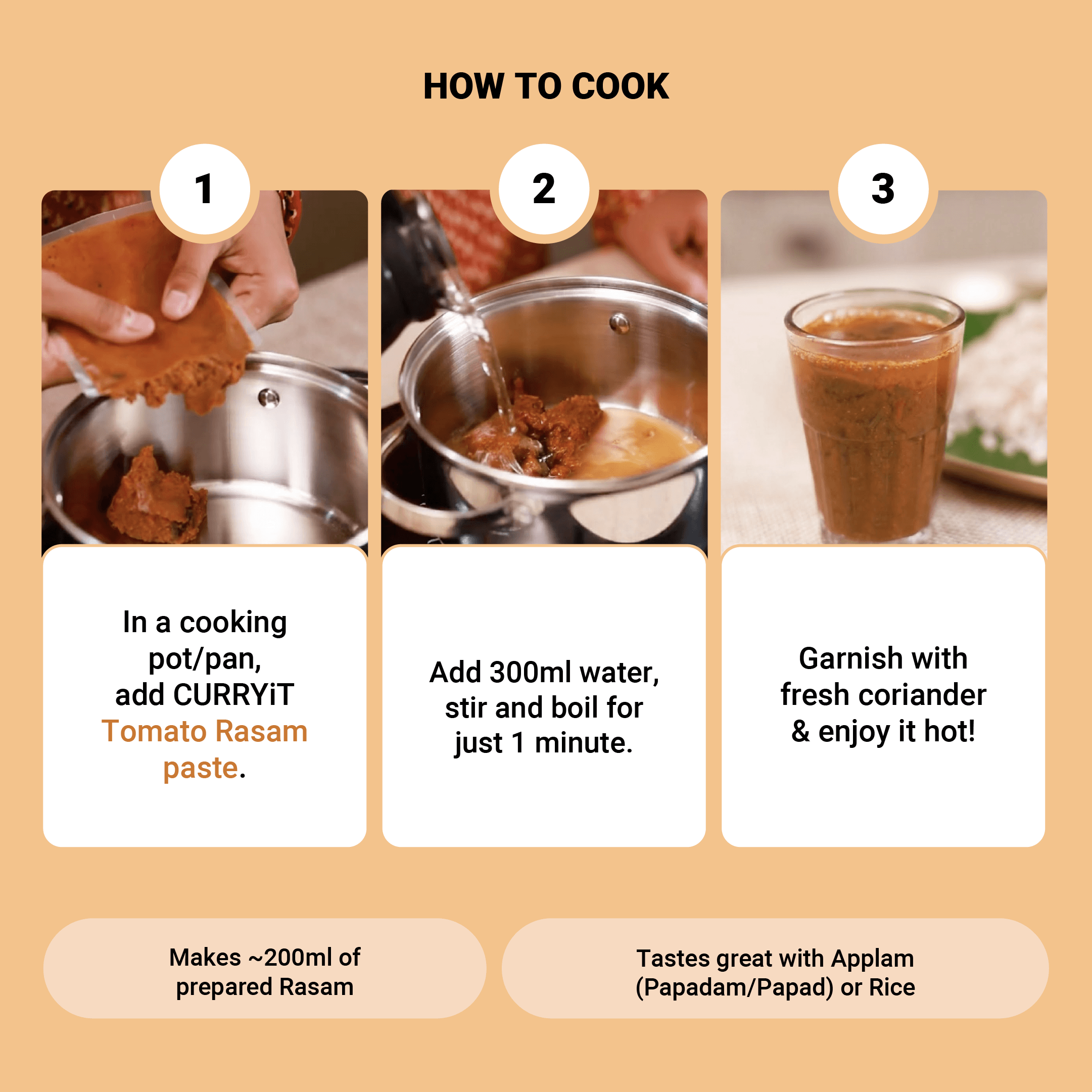 HOW TO COOK

1

In a cooking pot/pan, add CURRYiT Tomato Rasam paste.

2

Add 300ml water, stir and boil for just 1 minute.

3

Garnish with fresh coriander & enjoy it hot!

Makes ~200ml of prepared Rasam

Tastes great with Applam (Papadam/Papad) or Rice