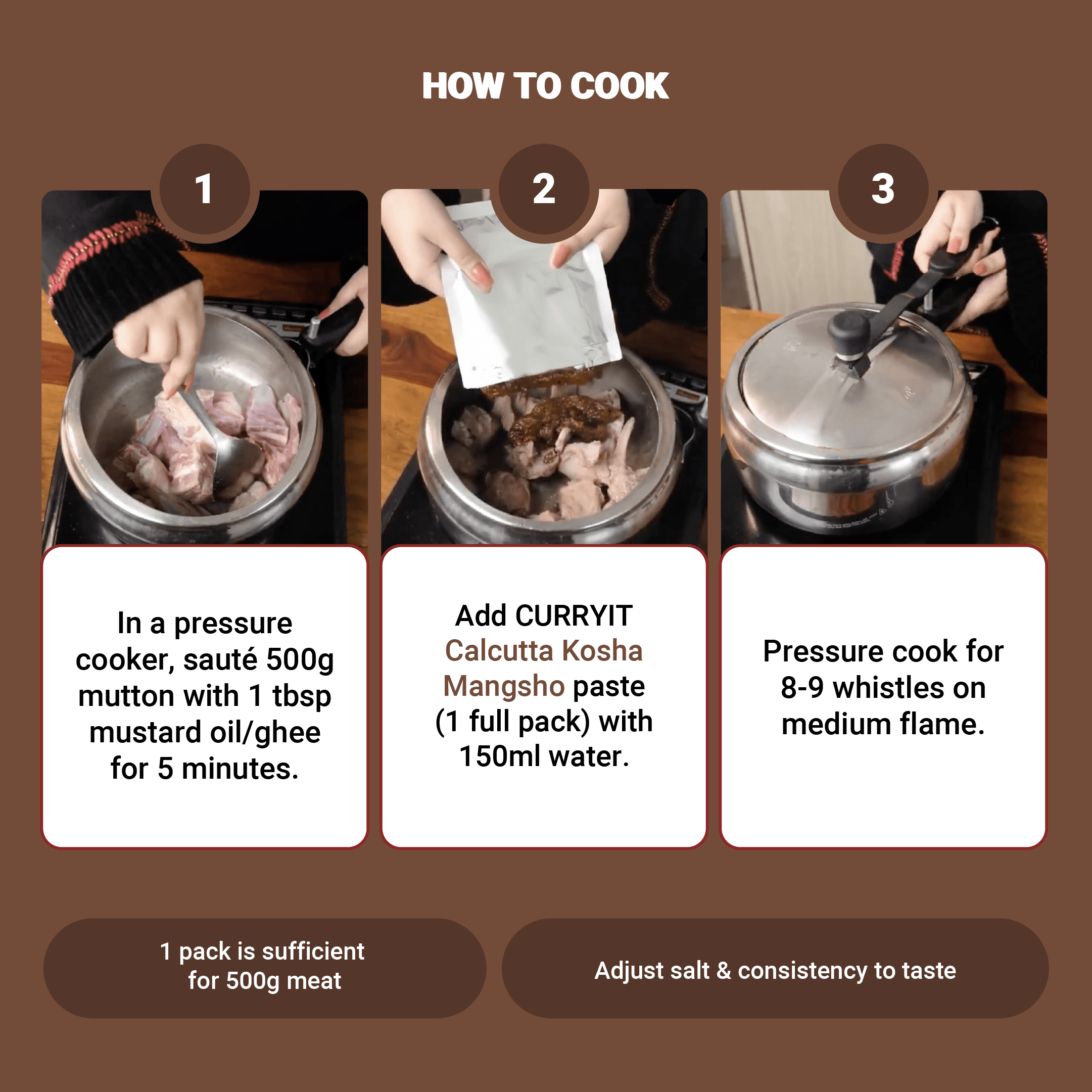 HOW TO COOK

1

In a pressure cooker, sauté 500g mutton with 1 tbsp mustard oil/ghee for 5 minutes.

2

Add CURRYIT Calcutta Kosha Mangsho paste (1 full pack) with 150ml water.

3

Pressure cook for 8-9 whistles on medium flame.

1 pack is sufficient for 500g meat

Adjust salt & consistency to taste