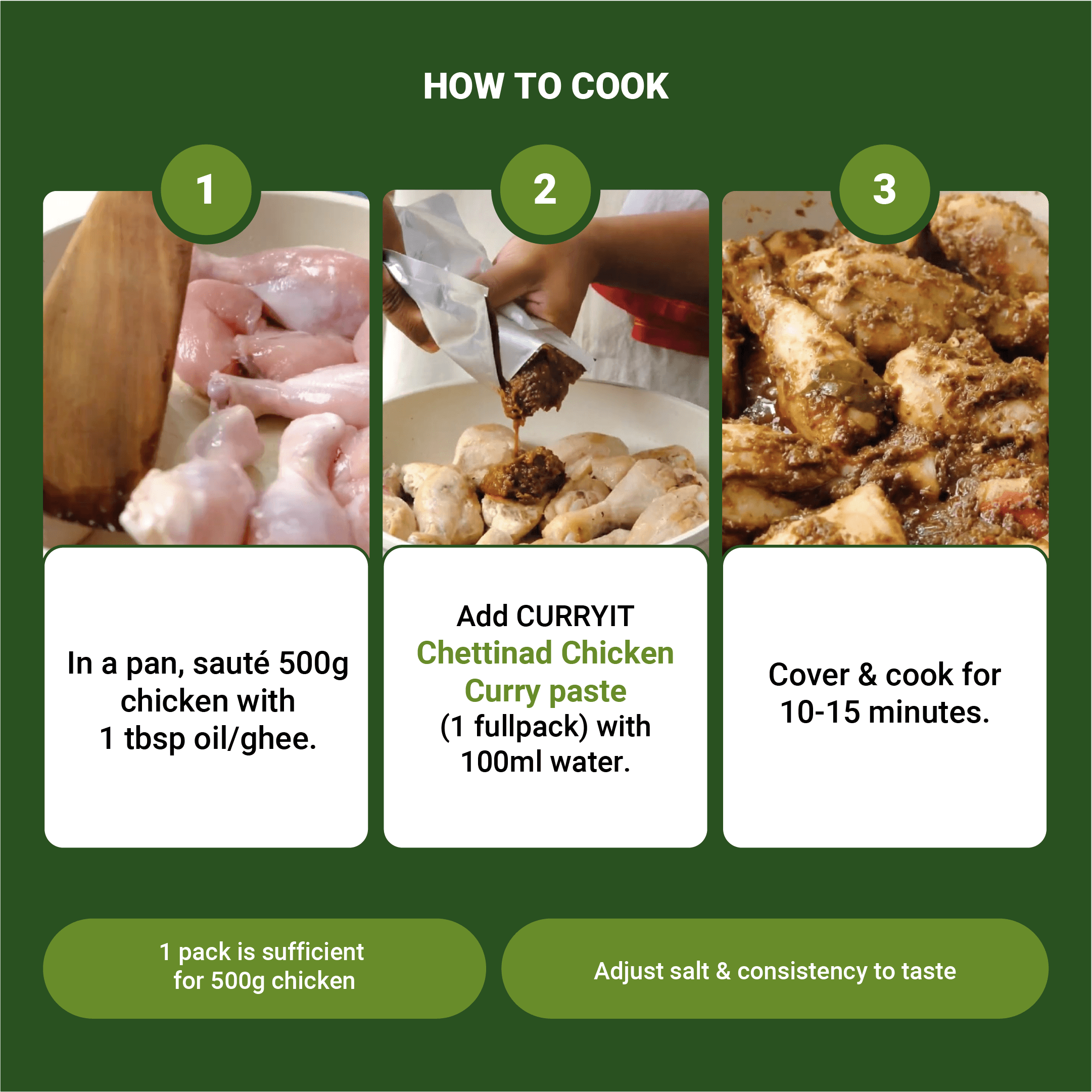 HOW TO COOK

1

In a pan, sauté 500g chicken with 1 tbsp oil/ghee.

2

Add CURRYIT Chettinad Chicken Curry paste (1 fullpack) with 100ml water.

3

Cover & cook for 10-15 minutes.

1 pack is sufficient for 500g chicken

Adjust salt & consistency to taste