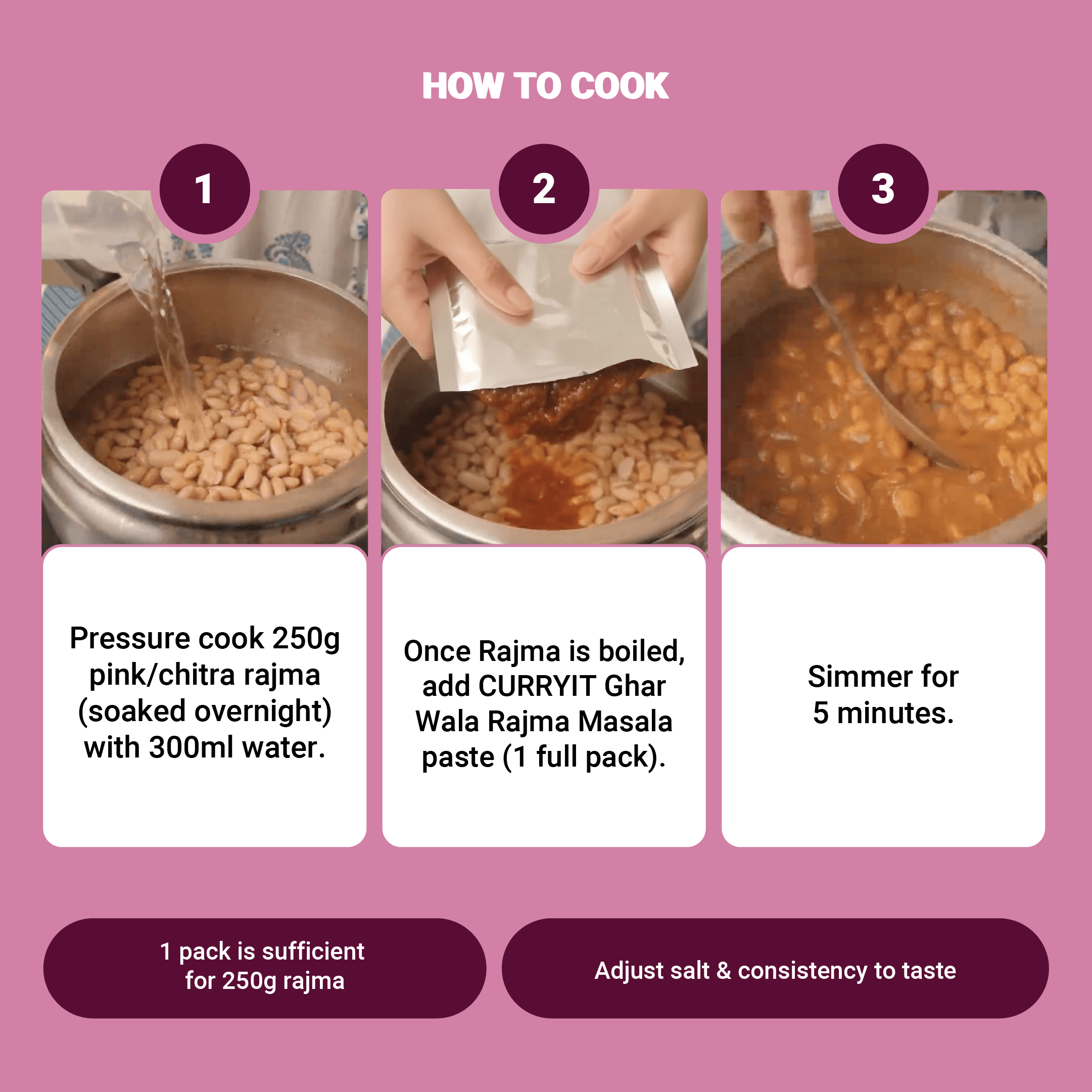 HOW TO COOK

1

Pressure cook 250g pink/chitra rajma (soaked overnight) with 300ml water.

2

Once Rajma is boiled, add CURRYIT Ghar Wala Rajma Masala paste (1 full pack).

3

Simmer for 5 minutes.

1 pack is sufficient for 250g rajma

Adjust salt & consistency to taste