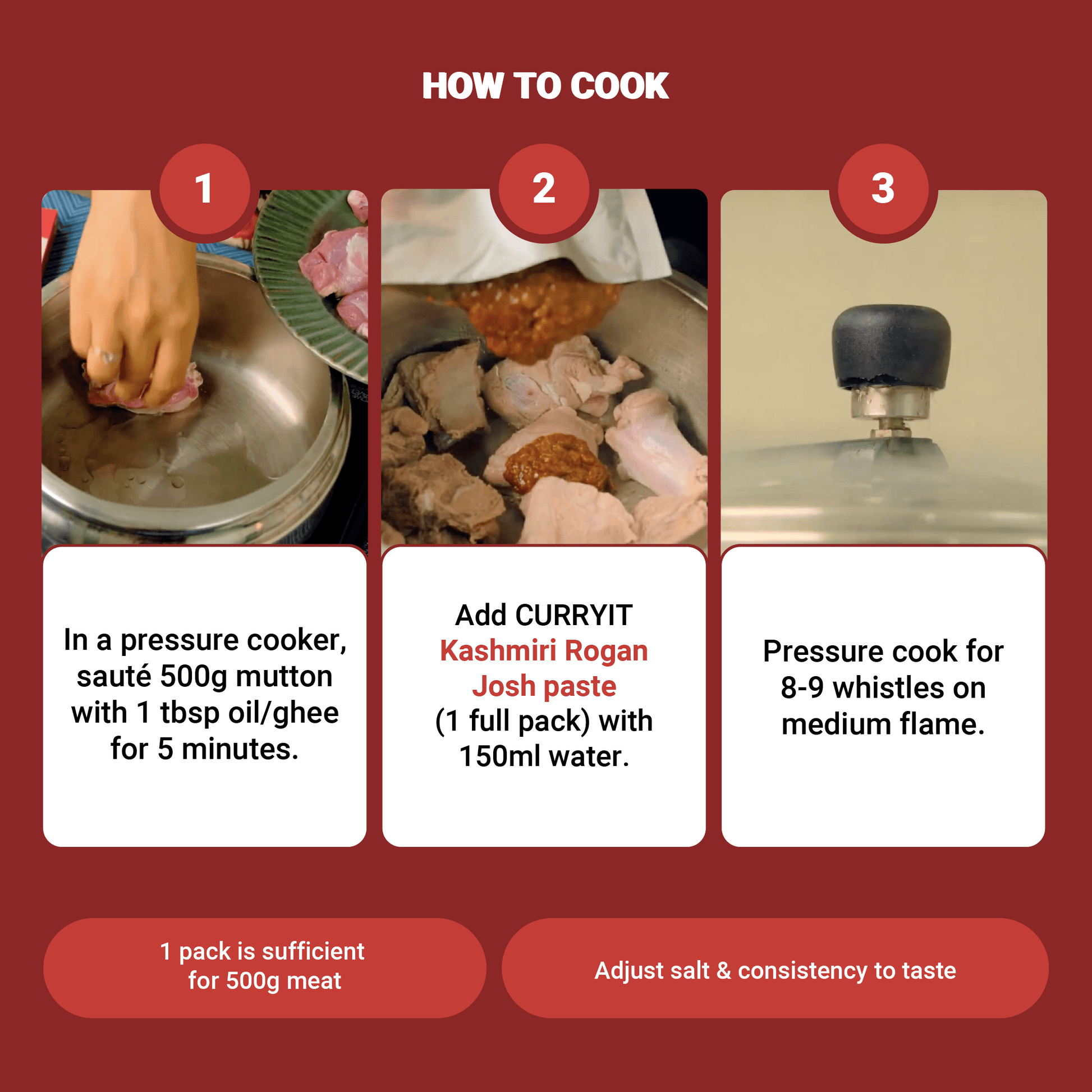 HOW TO COOK

1

In a pressure cooker, sauté 500g mutton with 1 tbsp oil/ghee for 5 minutes.

2

Add CURRYIT Kashmiri Rogan Josh paste (1 full pack) with 150ml water.

3

Pressure cook for 8-9 whistles on medium flame.

1 pack is sufficient for 500g meat

Adjust salt & consistency to taste