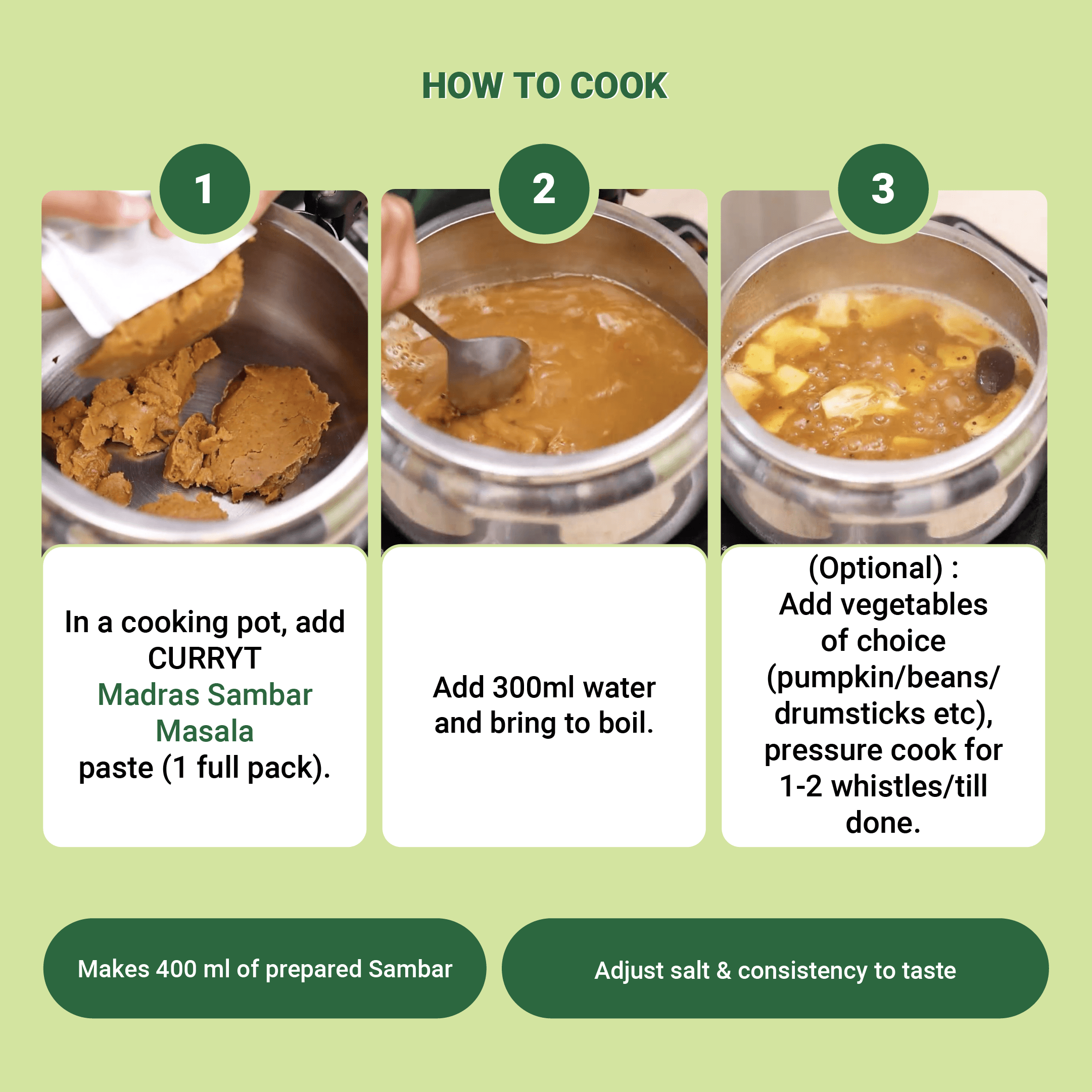 HOW TO COOK

1

In a cooking pot, add CURRYT Madras Sambar Masala paste (1 full pack).

2

Add 300ml water and bring to boil.

3

(Optional) : Add vegetables of choice (pumpkin/beans/ drumsticks etc), pressure cook for 1-2 whistles/till done.

Makes 400 ml of prepared Sambar

Adjust salt & consistency to taste