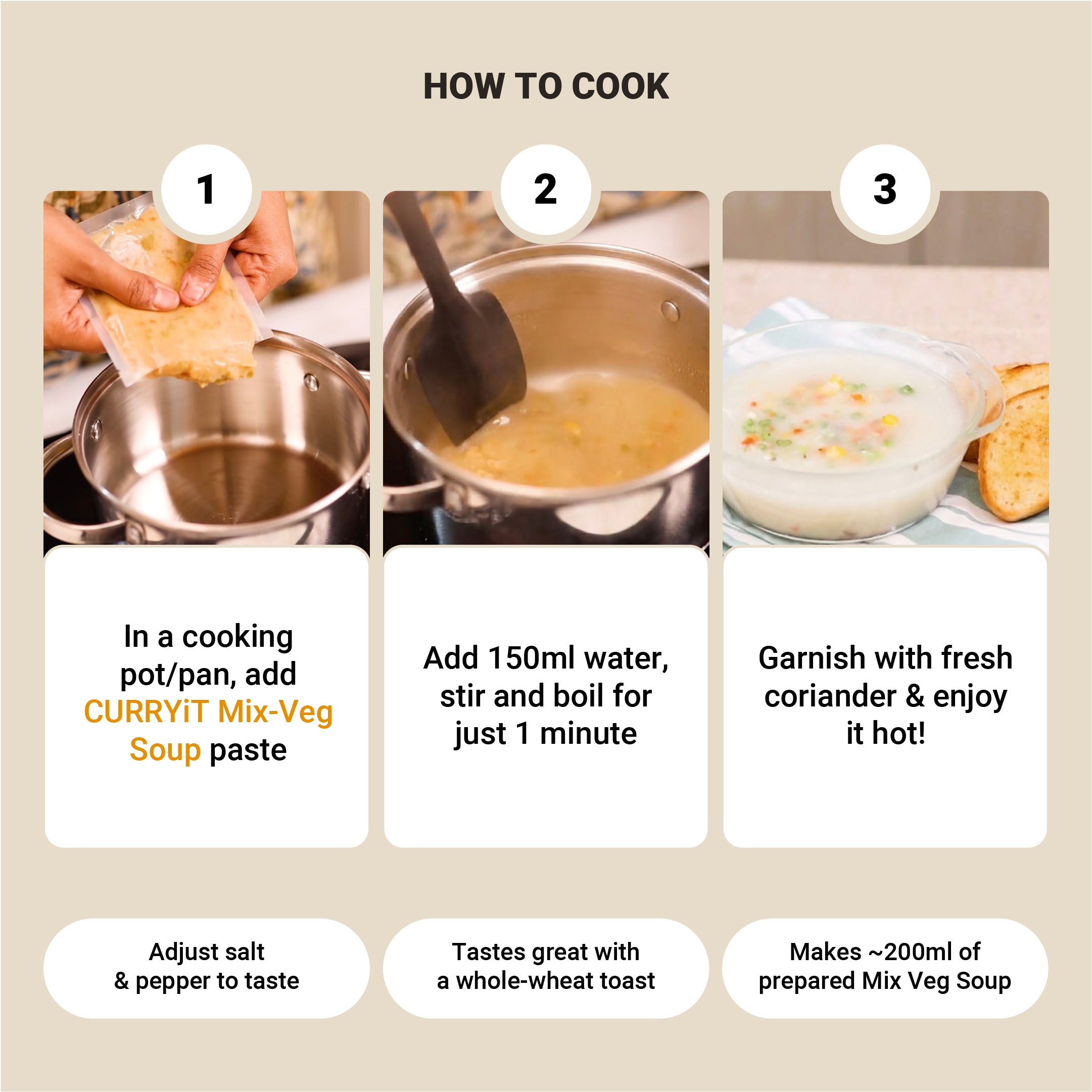 HOW TO COOK

1

In a cooking pot/pan, add CURRYiT Mix-Veg Soup paste

2

Add 150ml water, stir and boil for just 1 minute

3

Garnish with fresh coriander & enjoy it hot!

Adjust salt & pepper to taste

Tastes great with a whole-wheat toast

Makes ~200ml of prepared Mix Veg Soup