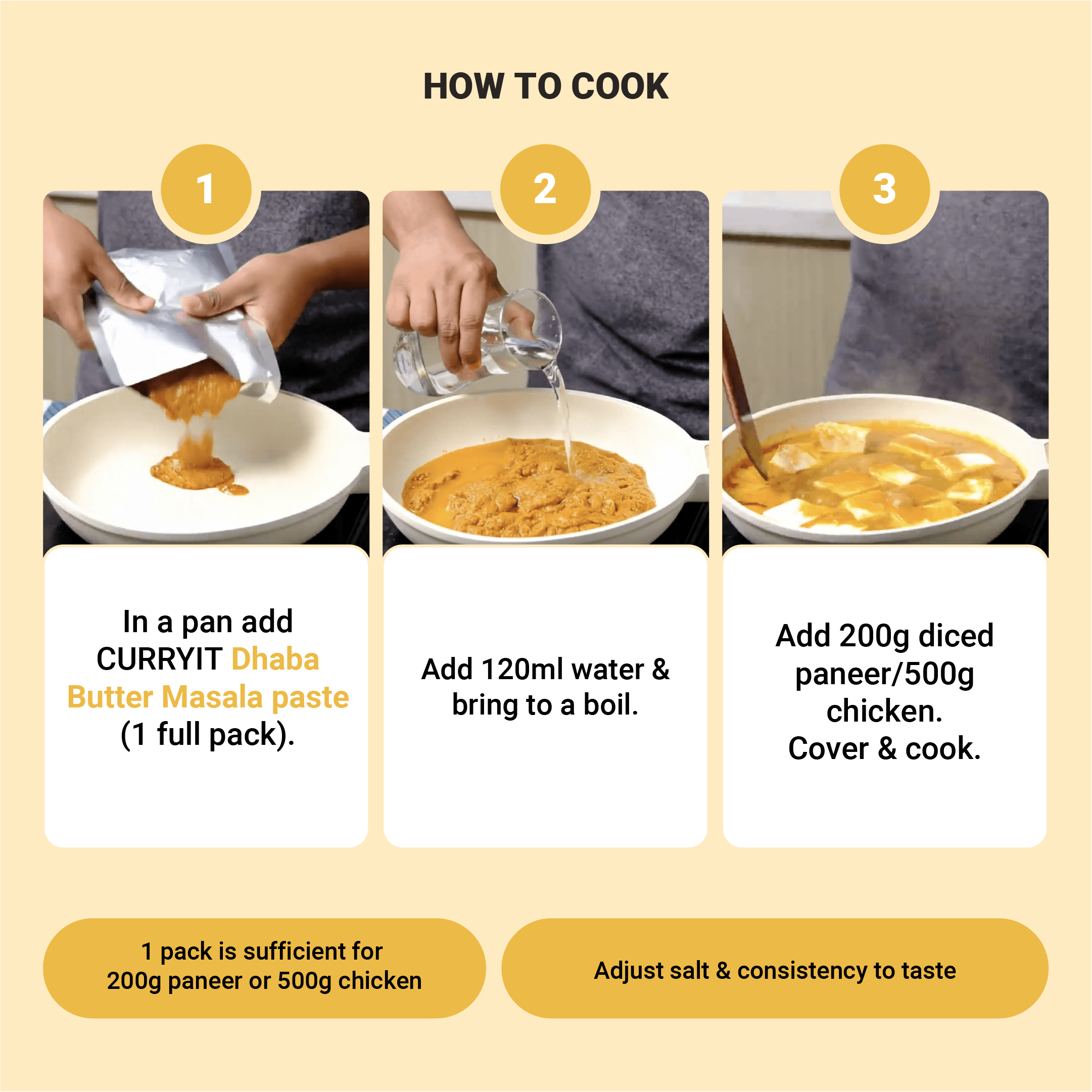 HOW TO COOK

1

In a pan add CURRYIT Dhaba Butter Masala paste (1 full pack).

2

Add 120ml water & bring to a boil.

3

Add 200g diced paneer/500g chicken.
Cover & cook.

1 pack is sufficient for 200g paneer or 500g chicken

Adjust salt & consistency to taste