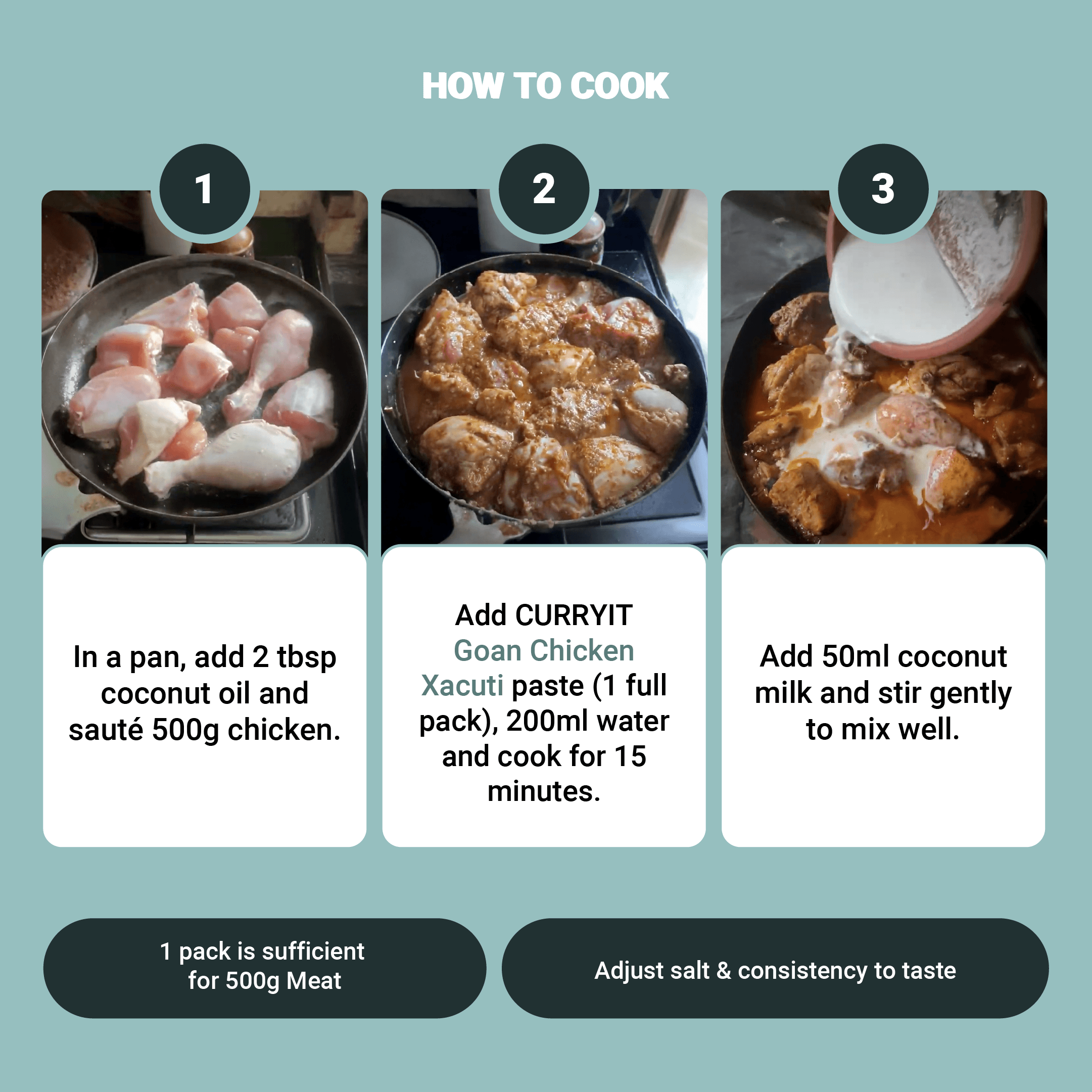 HOW TO COOK

1

In a pan, add 2 tbsp coconut oil and sauté 500g chicken.

2

Add CURRYIT Goan Chicken Xacuti paste (1 full pack), 200ml water and cook for 15 minutes.

3

Add 50ml coconut milk and stir gently to mix well.

1 pack is sufficient for 500g Meat

Adjust salt & consistency to taste