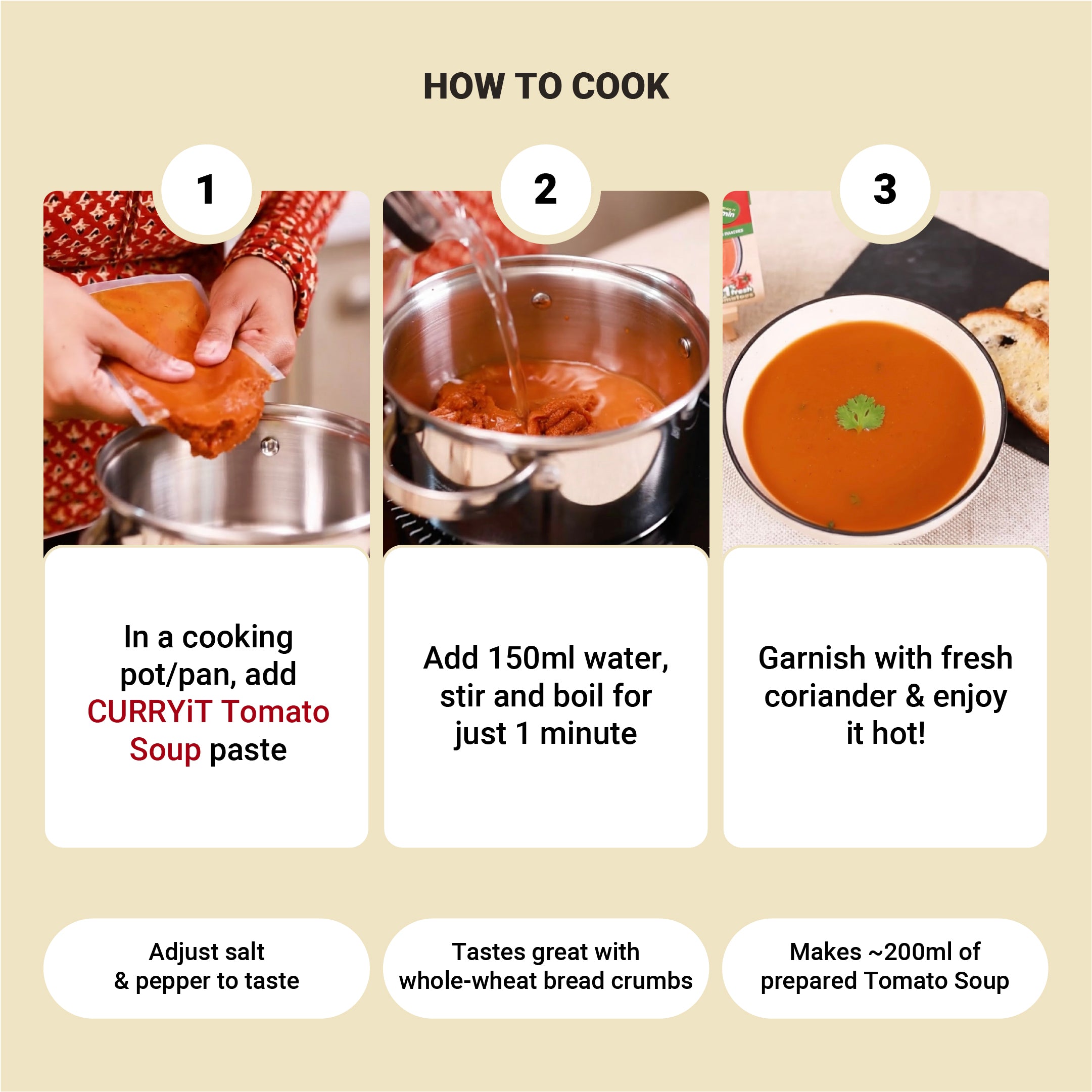 HOW TO COOK

1

2

3

In a cooking pot/pan, add CURRYiT Tomato Soup paste

Add 150ml water, stir and boil for just 1 minute

Garnish with fresh coriander & enjoy it hot!

Adjust salt & pepper to taste

Tastes great with whole-wheat bread crumbs

Makes ~200ml of prepared Tomato Soup