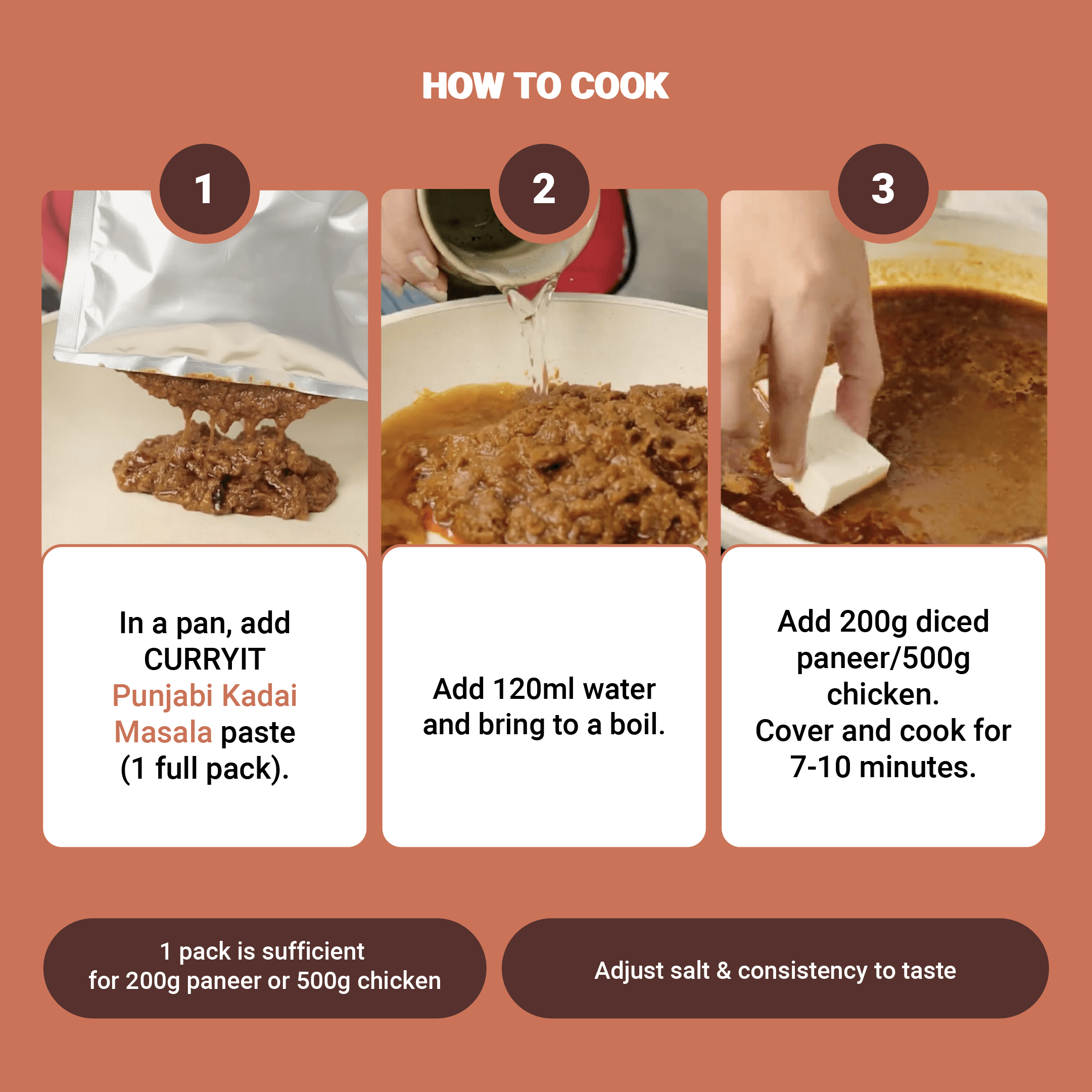 HOW TO COOK

1

In a pan, add CURRYIT Punjabi Kadai Masala paste (1 full pack).

2

Add 120ml water and bring to a boil.

3

Add 200g diced paneer/500g chicken.
Cover and cook for 7-10 minutes.

1 pack is sufficient for 200g paneer or 500g chicken

Adjust salt & consistency to taste