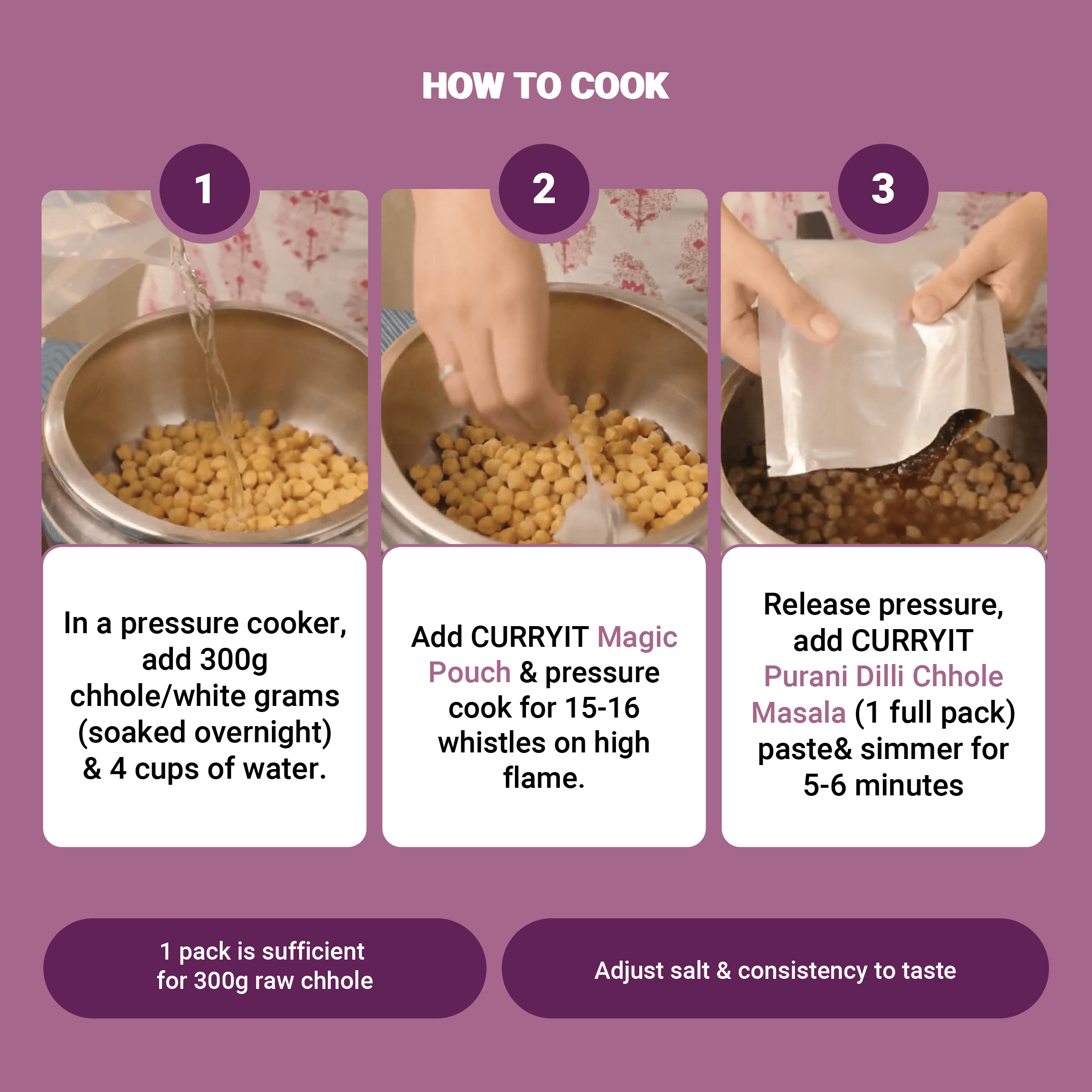 HOW TO COOK

1

In a pressure cooker, add 300g chhole/white grams (soaked overnight) & 4 cups of water.

2

Add CURRYIT Magic Pouch & pressure cook for 15-16 whistles on high flame.

3

Release pressure, add CURRYIT Purani Dilli Chhole Masala (1 full pack) paste& simmer for 5-6 minutes

1 pack is sufficient for 300g raw chhole

Adjust salt & consistency to taste